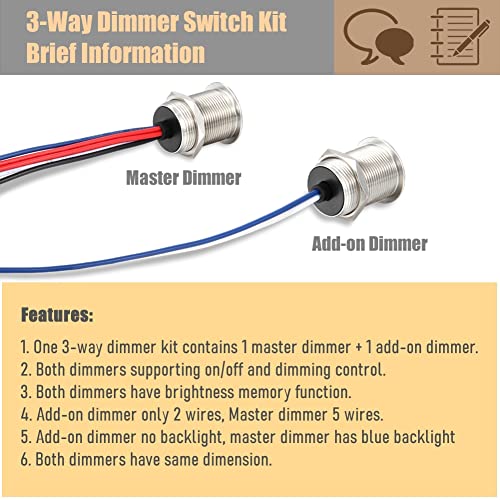 3-Way Dimmer Switch Kit
Brief Information

Master Dimmer

Add-on Dimmer

Features:

1. One 3-way dimmer kit contains 1 master dimmer + 1 add-on dimmer.
2. Both dimmers supporting on/off and dimming control.
3. Both dimmers have brightness memory function.
4. Add-on dimmer only 2 wires, Master dimmer 5 wires.
5. Add-on dimmer no backlight, master dimmer has blue backlight
6. Both dimmers have same dimension.