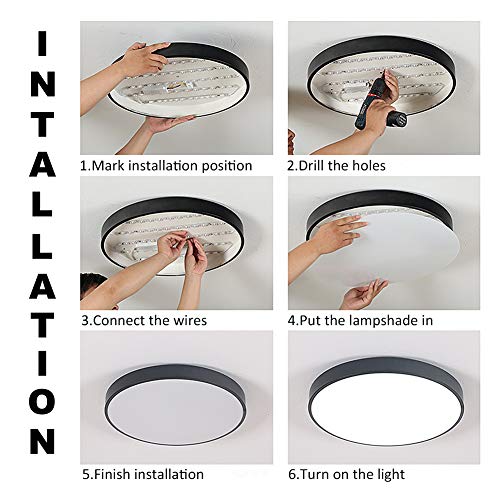 INTALLATION

1.Mark installation position

2.Drill the holes

3.Connect the wires

4.Put the lampshade in

5.Finish installation

6.Turn on the light