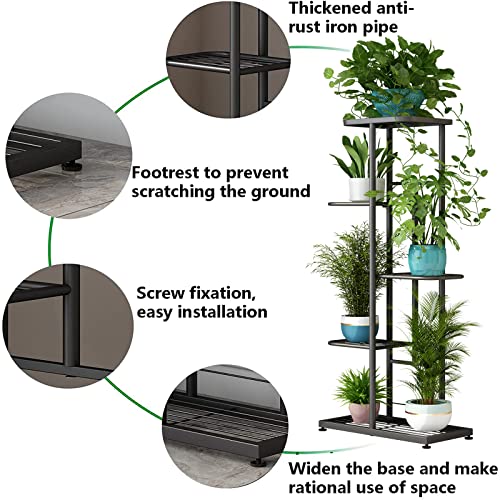 Thickened anti-rust iron pipe

Footrest to prevent scratching the ground

Screw fixation, easy installation

Widen the base and make rational use of space