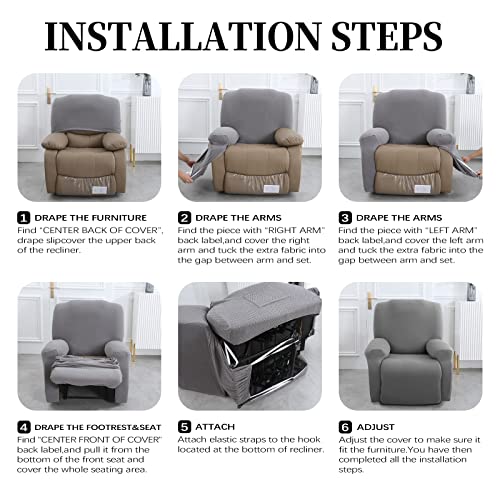 INSTALLATION STEPS

1 DRAPE THE FURNITURE
Find "CENTER BACK OF COVER", drape slipcover the upper back of the recliner.

2 DRAPE THE ARMS
Find the piece with "RIGHT ARM" back label,and cover the right arm and tuck the extra fabric into the gap between arm and set.

3 DRAPE THE ARMS
Find the piece with "LEFT ARM" back label,and cover the left arm and tuck the extra fabric into the gap between arm and set.

4 DRAPE THE FOOTREST&SEAT
Find "CENTER FRONT OF COVER" back label,and pull it from the bottom of the front seat and cover the whole seating area.

5 ATTACH
Attach elastic straps to the hook located at the bottom of recliner.

6 ADJUST
Adjust the cover to make sure it fit the furniture.You have then completed all the installation steps.