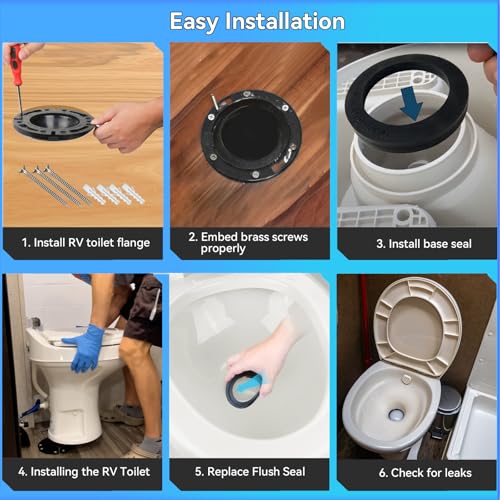 Easy Installation

1. Install RV toilet flange

2. Embed brass screws properly

3. Install base seal

4. Installing the RV Toilet

5. Replace Flush Seal

6. Check for leaks