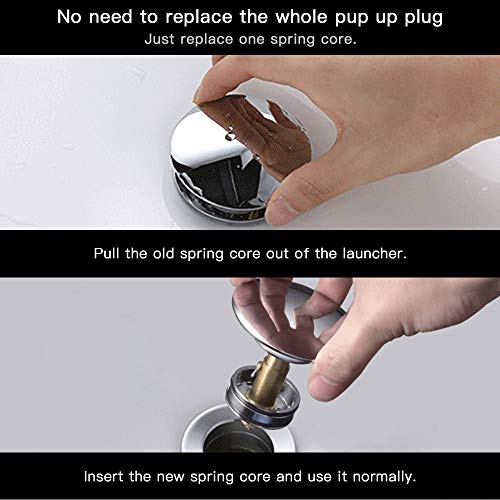 No need to replace the whole pup up plug
Just replace one spring core.

Pull the old spring core out of the launcher.

Insert the new spring core and use it normally.