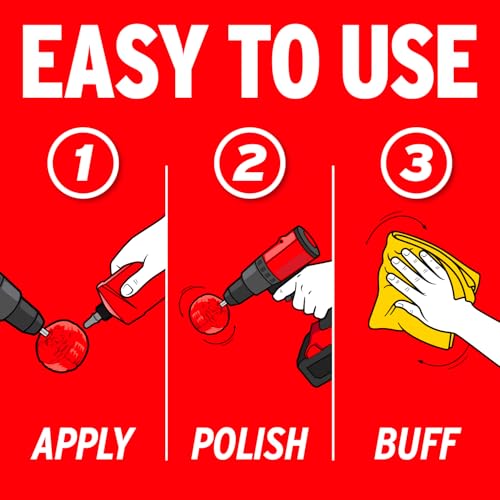 EASY TO USE

1

APPLY

2

POLISH

3

BUFF