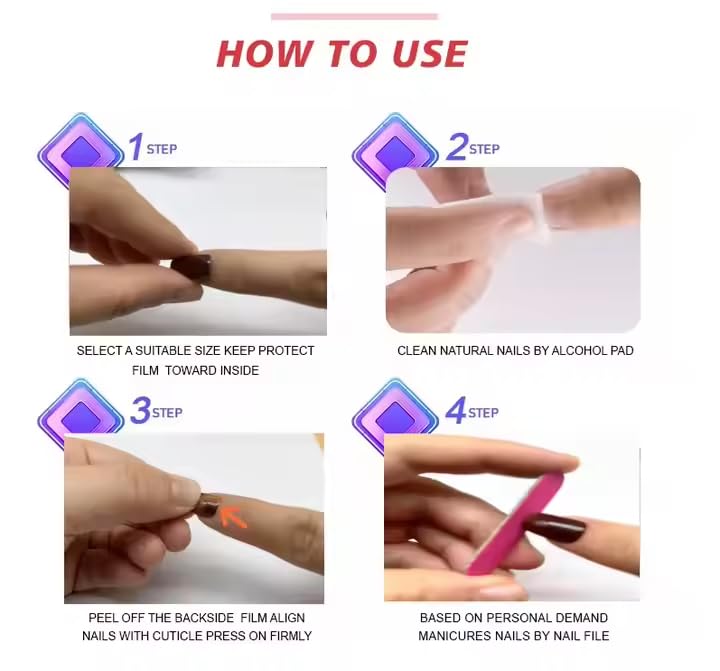 HOW TO USE

1 STEP

SELECT A SUITABLE SIZE KEEP PROTECT FILM TOWARD INSIDE

2 STEP

CLEAN NATURAL NAILS BY ALCOHOL PAD

3 STEP

PEEL OFF THE BACKSIDE FILM ALIGN NAILS WITH CUTICLE PRESS ON FIRMLY

4 STEP

BASED ON PERSONAL DEMAND MANICURES NAILS BY NAIL FILE