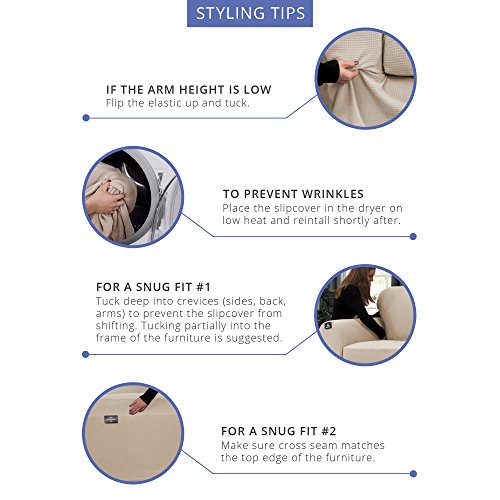 STYLING TIPS

IF THE ARM HEIGHT IS LOW
Flip the elastic up and tuck.

TO PREVENT WRINKLES
Place the slipcover in the dryer on low heat and reintall shortly after.

FOR A SNUG FIT #1
Tuck deep into crevices (sides, back, arms) to prevent the slipcover from shifting. Tucking partially into the frame of the furniture is suggested.

FOR A SNUG FIT #2
Make sure cross seam matches the top edge of the furniture.