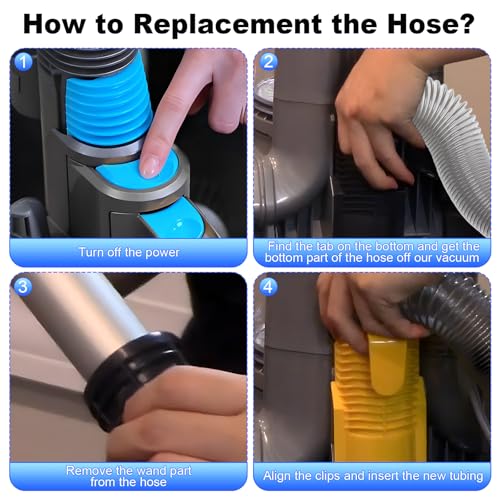 How to Replacement the Hose?

1

Turn off the power

2

Find the tab on the bottom and get the bottom part of the hose off our vacuum

3

Remove the wand part from the hose

4

Align the clips and insert the new tubing