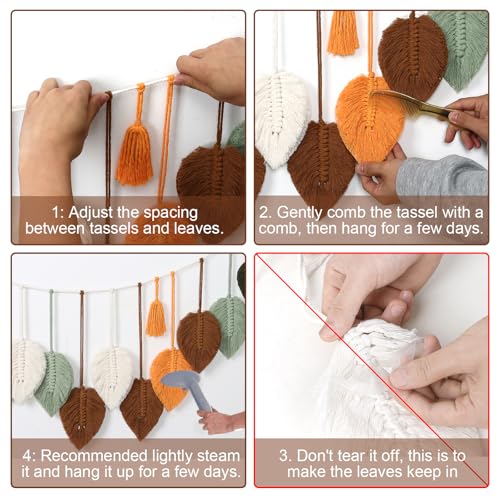 1: Adjust the spacing between tassels and leaves.

2. Gently comb the tassel with a comb, then hang for a few days.

4: Recommended lightly steam it and hang it up for a few days.

3. Don't tear it off, this is to make the leaves keep in