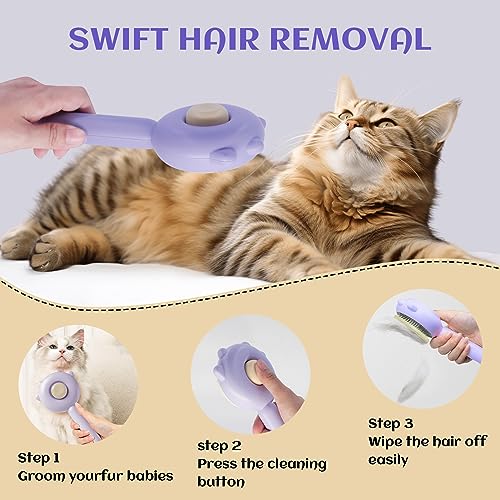 SWIFT HAIR REMOVAL

Step 1
Groom yourfur babies

step 2
Press the cleaning button

Step 3
Wipe the hair off easily