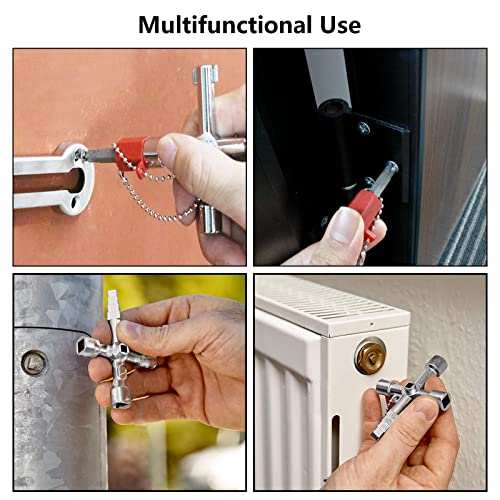 Multifunctional Use