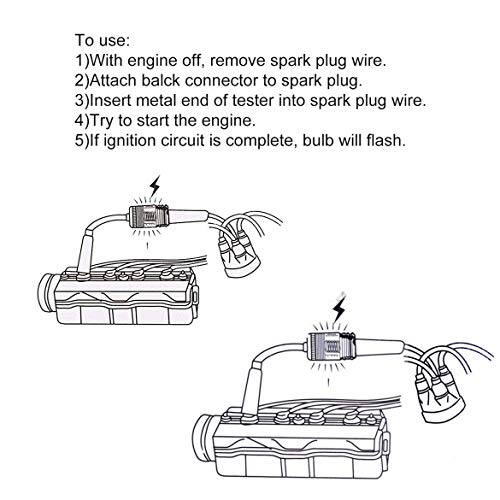 To use:
1)With engine off, remove spark plug wire.
2)Attach balck connector to spark plug.
3)Insert metal end of tester into spark plug wire.
4)Try to start the engine.
5)If ignition circuit is complete, bulb will flash.