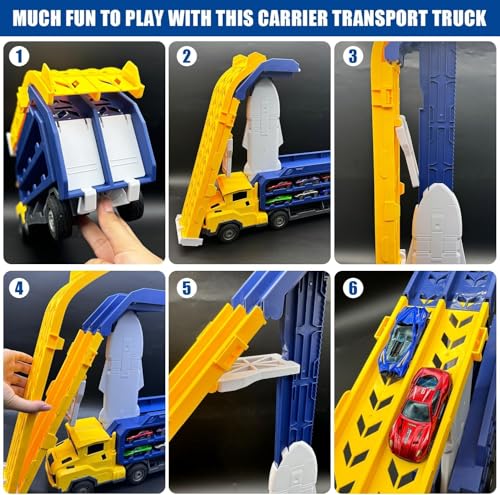 MUCH FUN TO PLAY WITH THIS CARRIER TRANSPORT TRUCK

1

2

3

4

5

6