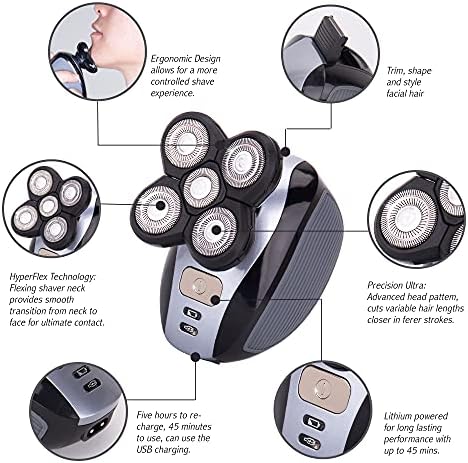 Ergonomic Design allows for a more controlled shave experience.

Trim, shape and style facial hair

HyperFlex Technology: Flexing shaver neck provides smooth transition from neck to face for ultimate contact.

Precision Ultra: Advanced head pattem, cuts variable hair lengths closer in ferer strokes.

Five hours to recharge, 45 minutes to use, can use the USB charging.

Lithium powered for long lasting performance with up to 45 mins.