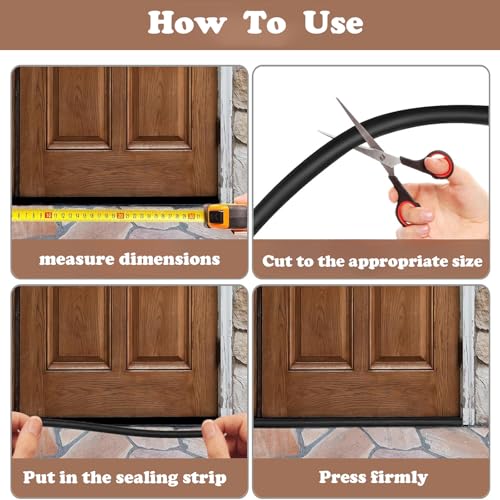 How To Use

measure dimensions

Cut to the appropriate size

Put in the sealing strip

Press firmly