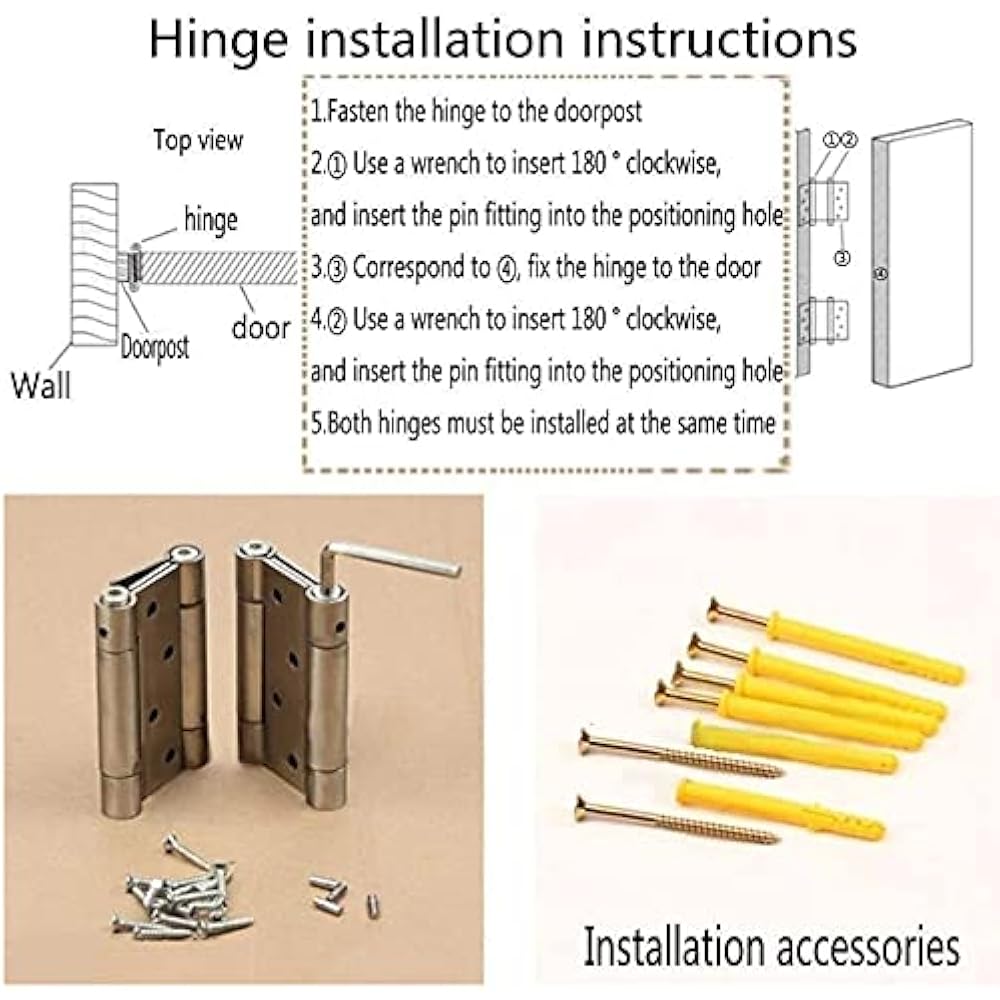 Hinge installation instructions

Top view

hinge

door

Doorpost

Wall

1.Fasten the hinge to the doorpost
2.① Use a wrench to insert 180 ° clockwise, and insert the pin fitting into the positioning hole
3.③ Correspond to ④, fix the hinge to the door
4.② Use a wrench to insert 180 ° clockwise, and insert the pin fitting into the positioning hole
5.Both hinges must be installed at the same time

①②
③
④

Installation accessories