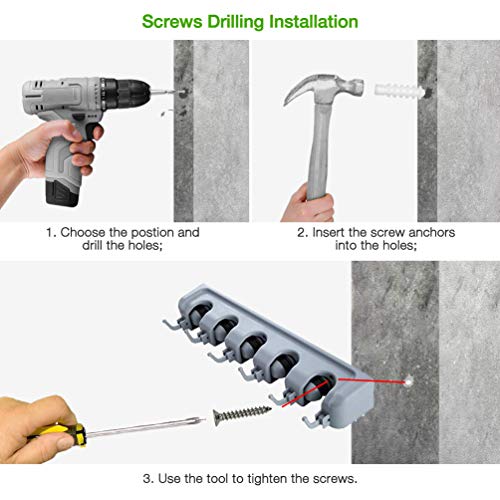 Screws Drilling Installation

1. Choose the postion and drill the holes;

2. Insert the screw anchors into the holes;

3. Use the tool to tighten the screws.