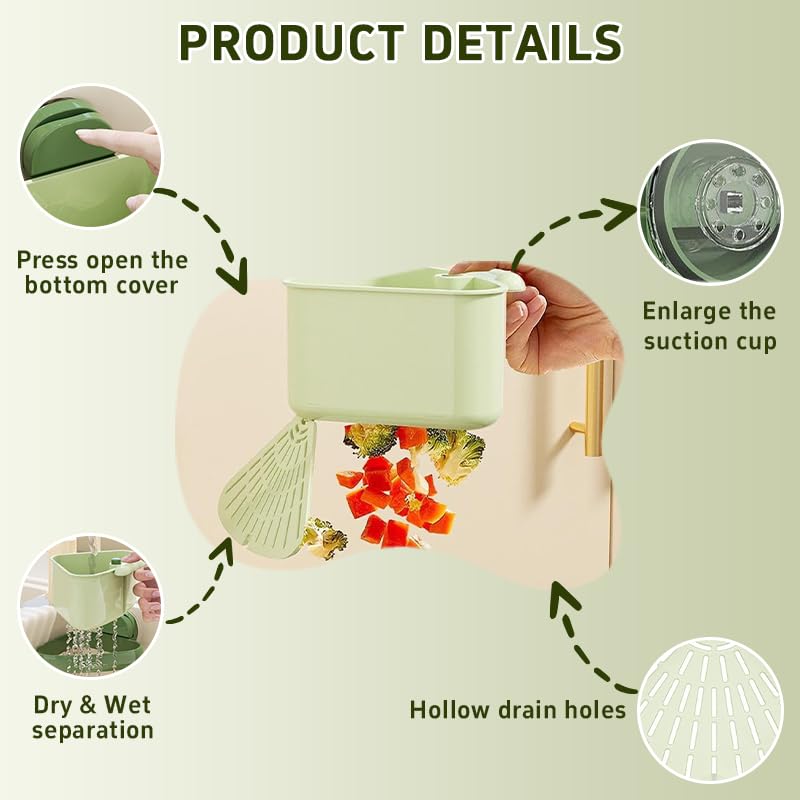 PRODUCT DETAILS

Press open the bottom cover

Enlarge the suction cup

Dry & Wet separation

Hollow drain holes