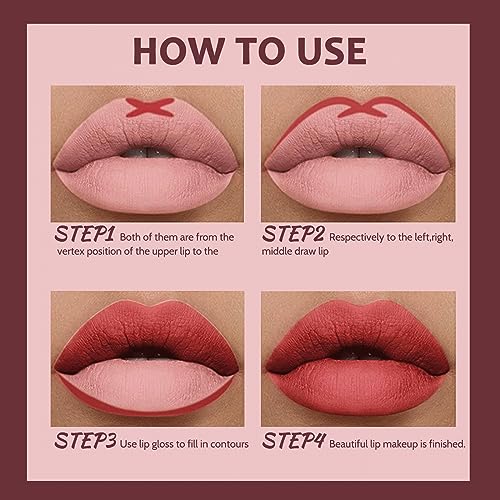 HOW TO USE

STEP1 Both of them are from the vertex position of the upper lip to the

STEP2 Respectively to the left,right, middle draw lip

STEP3 Use lip gloss to fill in contours

STEP4 Beautiful lip makeup is finished.