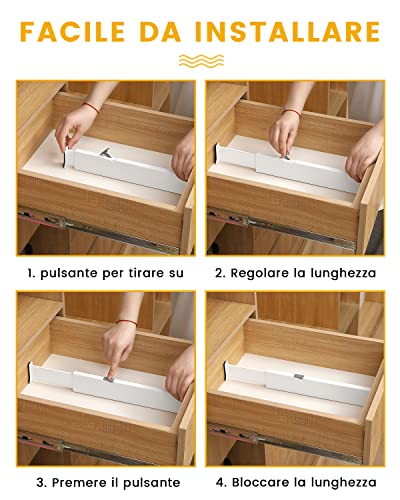 FACILE DA INSTALLARE

1. pulsante per tirare su

2. Regolare la lunghezza

3. Premere il pulsante

4. Bloccare la lunghezza