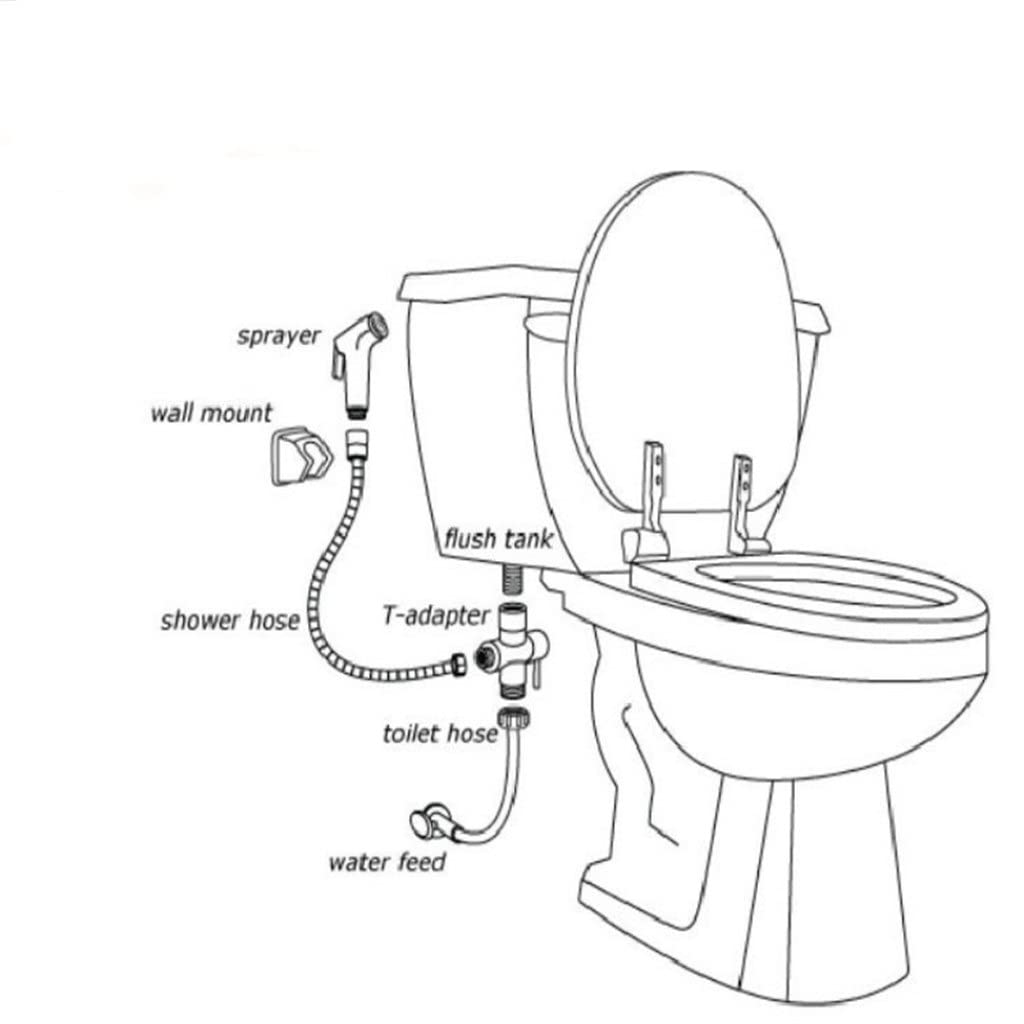 sprayer
wall mount
flush tank
shower hose
T-adapter
toilet hose
water feed