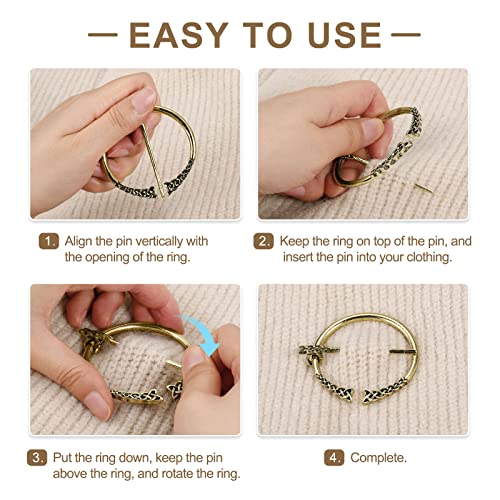 — EASY TO USE —

1. Align the pin vertically with the opening of the ring.

2. Keep the ring on top of the pin, and insert the pin into your clothing.

3. Put the ring down, keep the pin above the ring, and rotate the ring.

4. Complete.