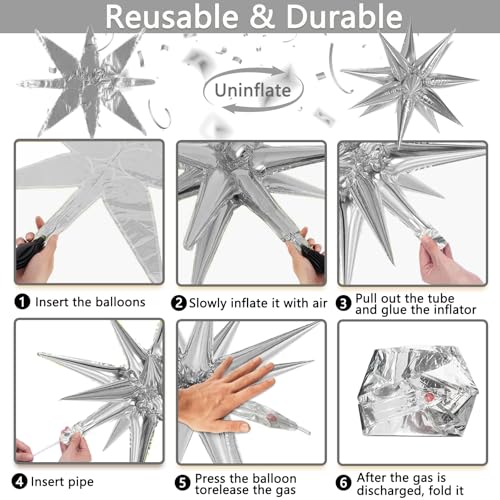 Reusable & Durable

Uninflate

❶ Insert the balloons

❷ Slowly inflate it with air

❸ Pull out the tube and glue the inflator

❹ Insert pipe

❺ Press the balloon torelease the gas

❻ After the gas is discharged, fold it