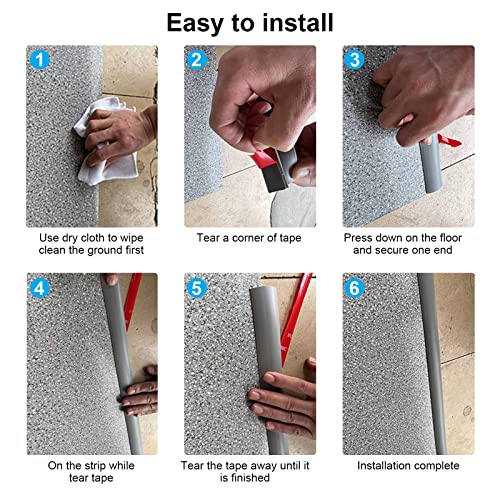 Easy to install

1
Use dry cloth to wipe clean the ground first

2
Tear a corner of tape

3
Press down on the floor and secure one end

4
On the strip while tear tape

5
Tear the tape away until it is finished

6
Installation complete