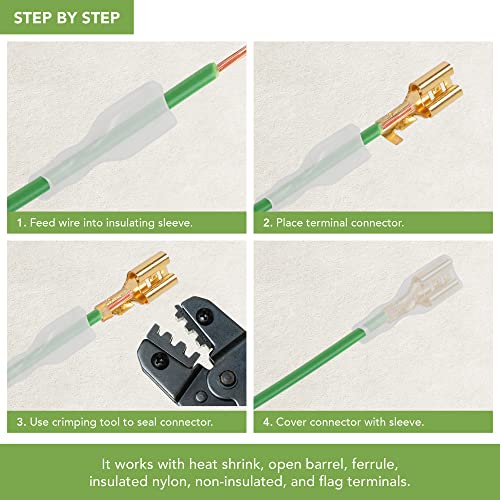 STEP BY STEP

1. Feed wire into insulating sleeve.

2. Place terminal connector.

3. Use crimping tool to seal connector.

4. Cover connector with sleeve.

It works with heat shrink, open barrel, ferrule, insulated nylon, non-insulated, and flag terminals.