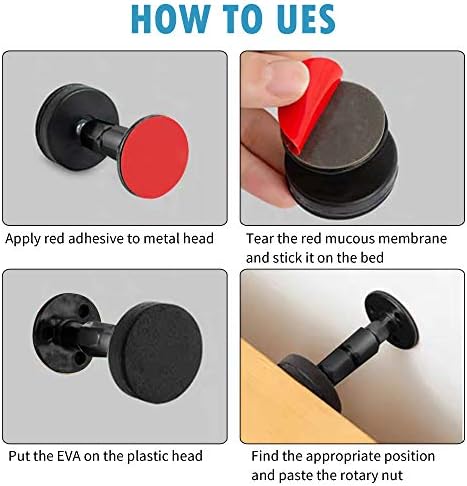 HOW TO UES

Apply red adhesive to metal head

Tear the red mucous membrane and stick it on the bed

Put the EVA on the plastic head

Find the appropriate position and paste the rotary nut