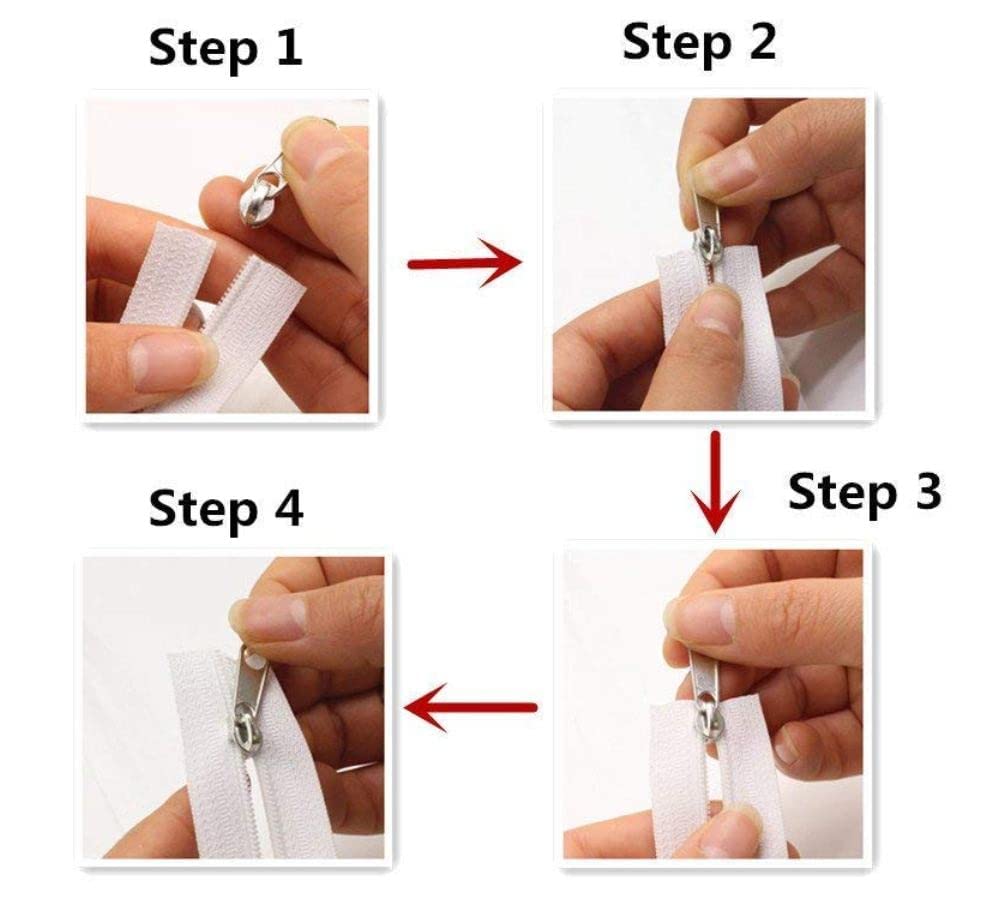 Step 1

Step 2

Step 3

Step 4