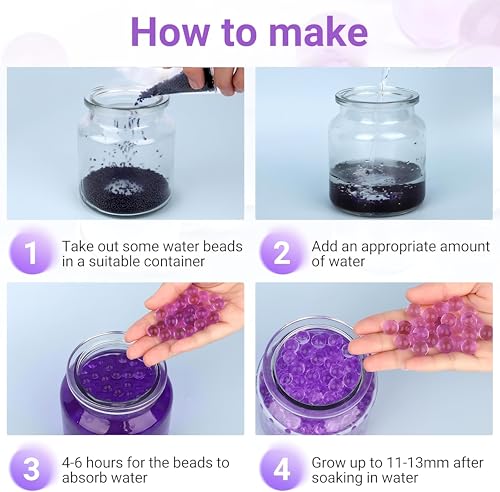 How to make

1 Take out some water beads in a suitable container

2 Add an appropriate amount of water

3 4-6 hours for the beads to absorb water

4 Grow up to 11-13mm after soaking in water