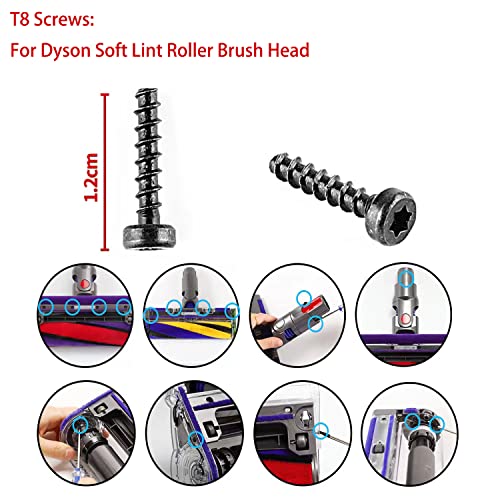 T8 Screws:
For Dyson Soft Lint Roller Brush Head

1.2cm