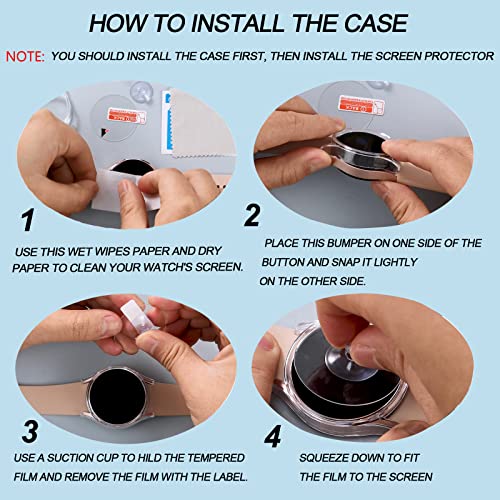 HOW TO INSTALL THE CASE

NOTE: YOU SHOULD INSTALL THE CASE FIRST, THEN INSTALL THE SCREEN PROTECTOR

1

USE THIS WET WIPES PAPER AND DRY PAPER TO CLEAN YOUR WATCH'S SCREEN.

2

PLACE THIS BUMPER ON ONE SIDE OF THE BUTTON AND SNAP IT LIGHTLY ON THE OTHER SIDE.

3

USE A SUCTION CUP TO HILD THE TEMPERED FILM AND REMOVE THE FILM WITH THE LABEL.

4

SQUEEZE DOWN TO FIT THE FILM TO THE SCREEN