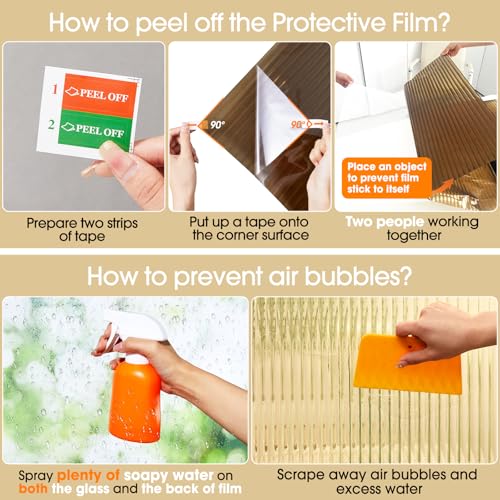 How to peel off the Protective Film?

1 PEEL OFF
2 PEEL OFF

Prepare two strips of tape

90°
90°

Put up a tape onto the corner surface

Place an object to prevent film stick to itself

Two people working together

How to prevent air bubbles?

Spray plenty of soapy water on both the glass and the back of film

Scrape away air bubbles and excess water