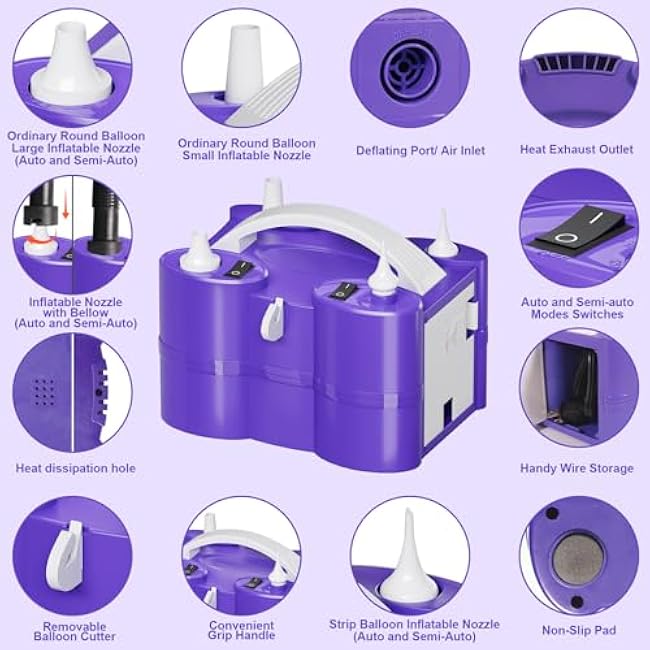 Ordinary Round Balloon Large Inflatable Nozzle (Auto and Semi-Auto)

Ordinary Round Balloon Small Inflatable Nozzle

Deflating Port/ Air Inlet

Heat Exhaust Outlet

Inflatable Nozzle with Bellow (Auto and Semi-Auto)

Auto and Semi-auto Modes Switches

Heat dissipation hole

Handy Wire Storage

Removable Balloon Cutter

Convenient Grip Handle

Strip Balloon Inflatable Nozzle (Auto and Semi-Auto)

Non-Slip Pad