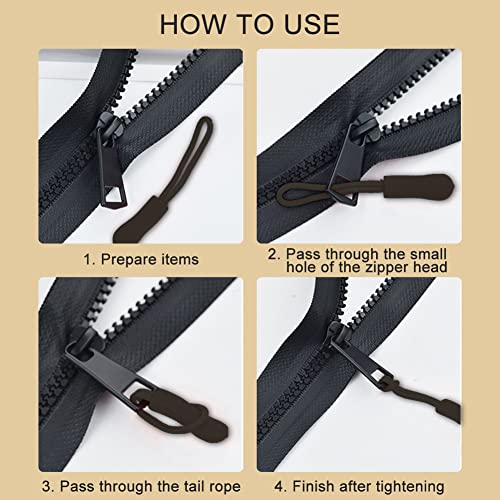 HOW TO USE

1. Prepare items

2. Pass through the small hole of the zipper head

3. Pass through the tail rope

4. Finish after tightening