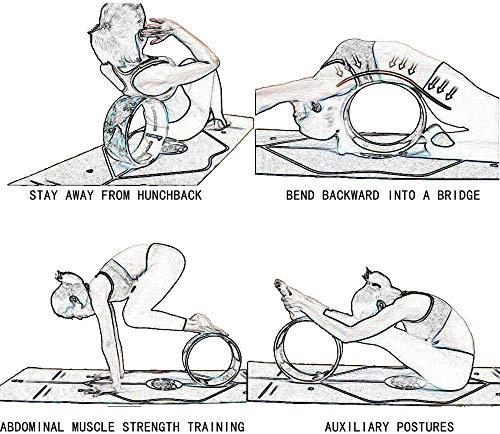 STAY AWAY FROM HUNCHBACK

BEND BACKWARD INTO A BRIDGE

ABDOMINAL MUSCLE STRENGTH TRAINING

AUXILIARY POSTURES