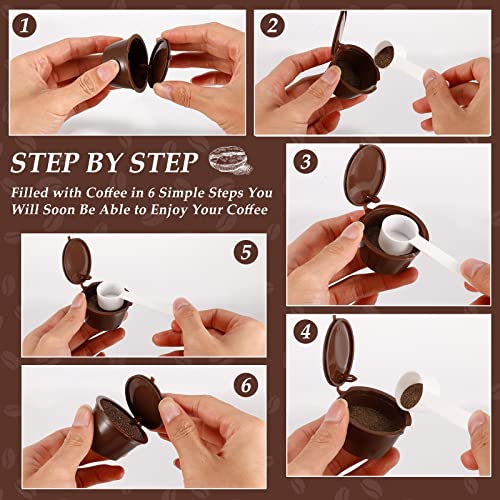 1

2

STEP BY STEP

Filled with Coffee in 6 Simple Steps You Will Soon Be Able to Enjoy Your Coffee

3

5

4

6