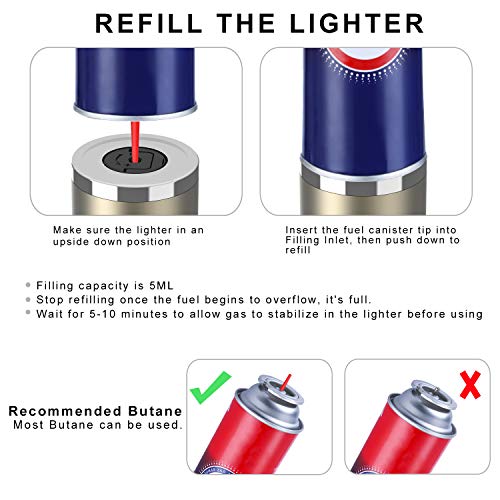 REFILL THE LIGHTER

Make sure the lighter in an upside down position

Insert the fuel canister tip into Filling Inlet, then push down to refill

• Filling capacity is 5ML
• Stop refilling once the fuel begins to overflow, it's full.
• Wait for 5-10 minutes to allow gas to stabilize in the lighter before using

Recommended Butane
Most Butane can be used.