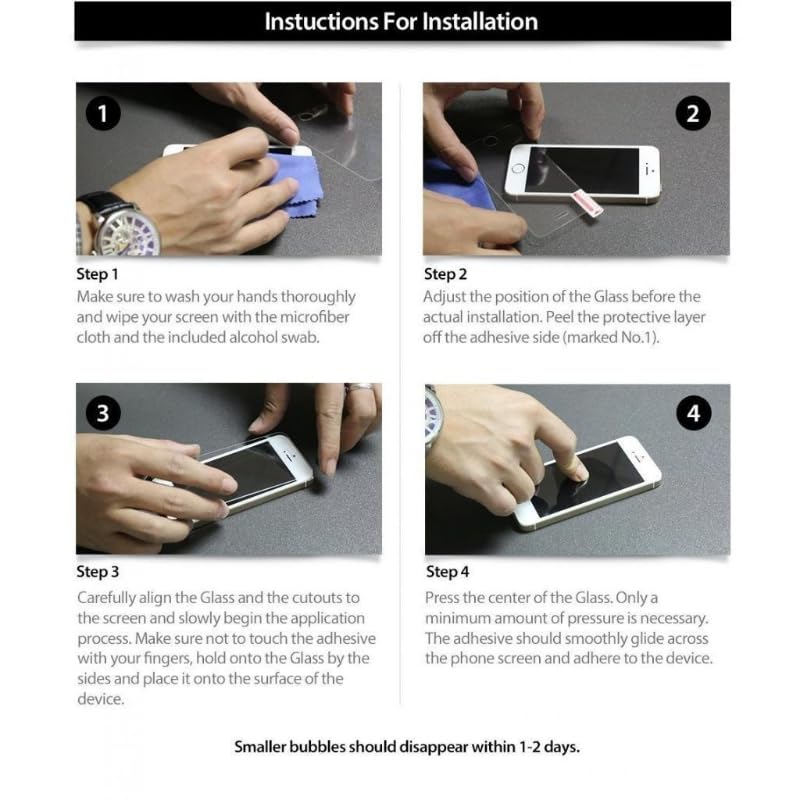 Instuctions For Installation

1

Step 1
Make sure to wash your hands thoroughly and wipe your screen with the microfiber cloth and the included alcohol swab.

2

Step 2
Adjust the position of the Glass before the actual installation. Peel the protective layer off the adhesive side (marked No.1).

3

Step 3
Carefully align the Glass and the cutouts to the screen and slowly begin the application process. Make sure not to touch the adhesive with your fingers, hold onto the Glass by the sides and place it onto the surface of the device.

4

Step 4
Press the center of the Glass. Only a minimum amount of pressure is necessary. The adhesive should smoothly glide across the phone screen and adhere to the device.

Smaller bubbles should disappear within 1-2 days.