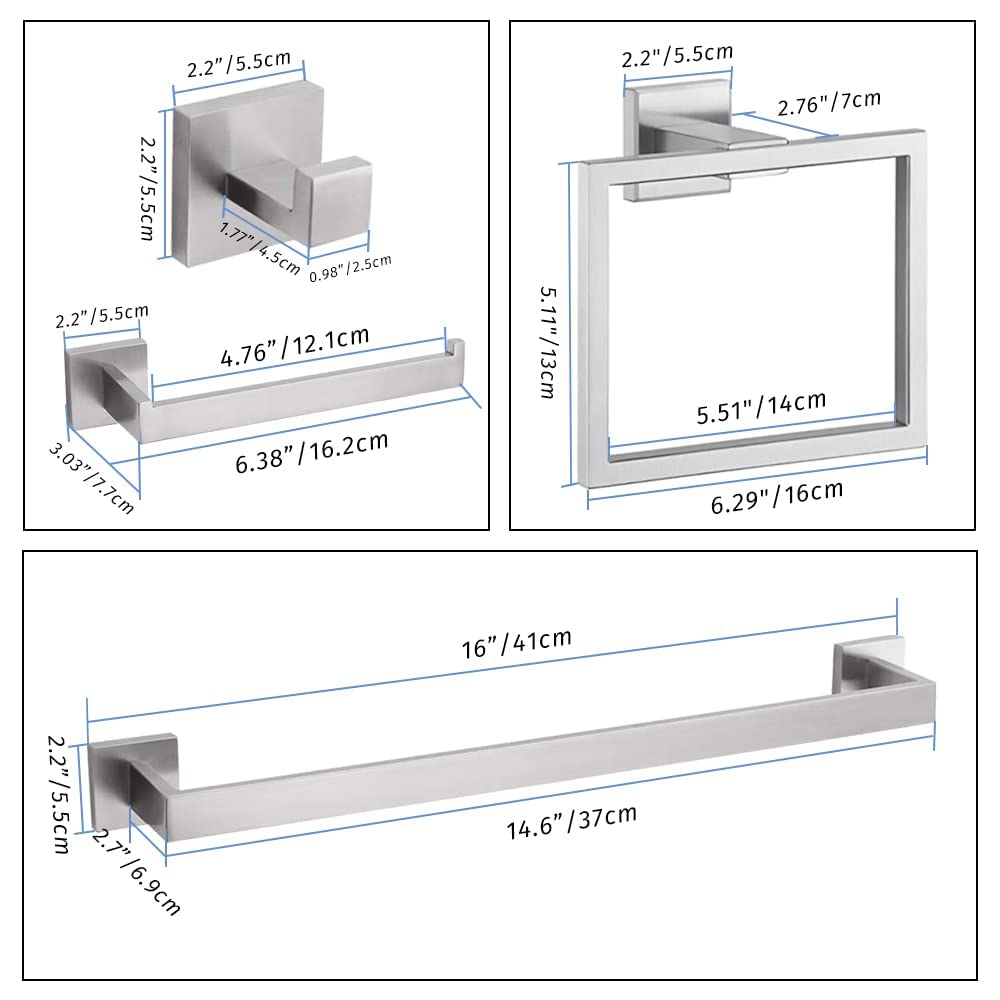 2.2"/5.5cm
2.2"/5.5cm
1.77"/4.5cm
0.98"/2.5cm

2.2"/5.5cm
4.76"/12.1cm
3.03"/7.7cm
6.38"/16.2cm

2.2"/5.5cm
2.76"/7cm
5.11"/13cm
5.51"/14cm
6.29"/16cm

16"/41cm
2.2"/5.5cm
2.7"/6.9cm
14.6"/37cm