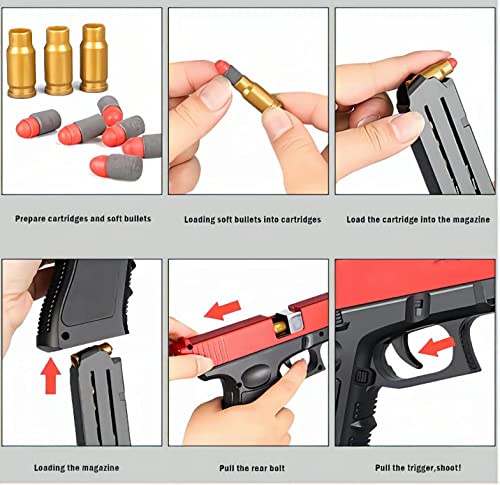 Prepare cartridges and soft bullets

Loading soft bullets into cartridges

Load the cartridge into the magazine

Loading the magazine

Pull the rear bolt

Pull the trigger,shoot!