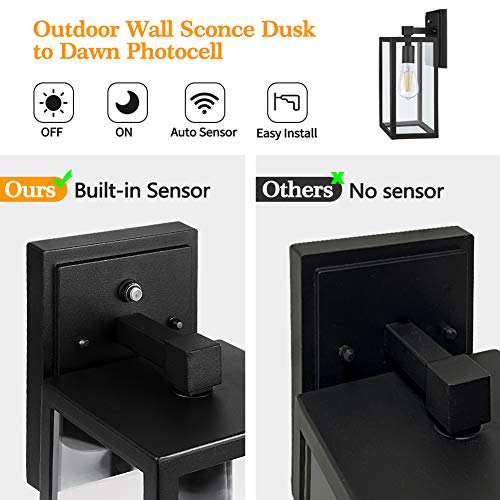 Outdoor Wall Sconce Dusk to Dawn Photocell

OFF

ON

Auto Sensor

Easy Install

Ours Built-in Sensor

Others No sensor