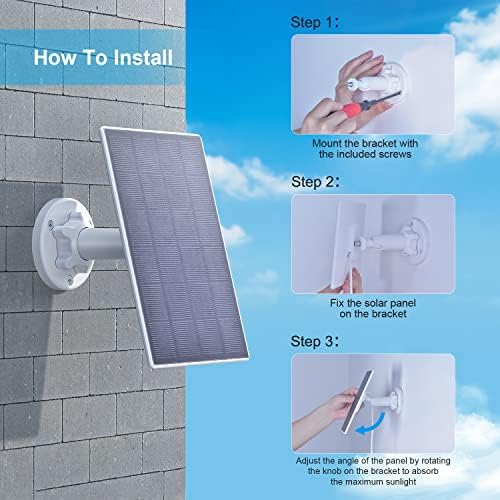 How To Install

Step 1:

Mount the bracket with the included screws

Step 2:

Fix the solar panel on the bracket

Step 3:

Adjust the angle of the panel by rotating the knob on the bracket to absorb the maximum sunlight