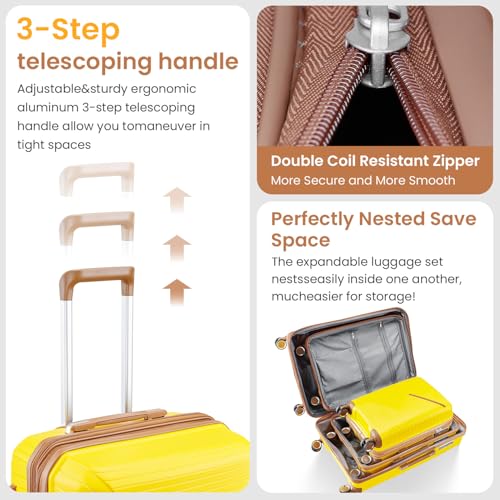 3-Step
telescoping handle

Adjustable&sturdy ergonomic aluminum 3-step telescoping handle allow you tomaneuver in tight spaces

Double Coil Resistant Zipper
More Secure and More Smooth

Perfectly Nested Save Space

The expandable luggage set nestsseasily inside one another, mucheasier for storage!