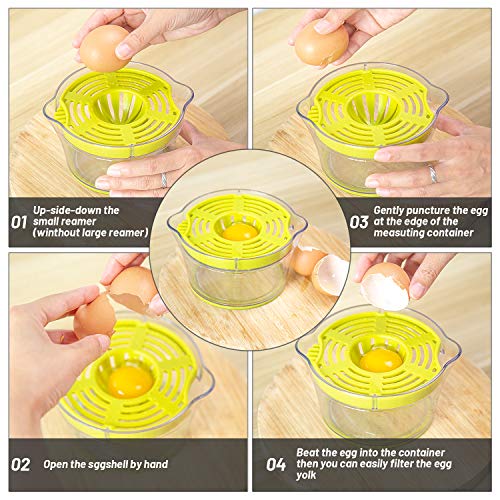 01 Up-side-down the small reamer (winthout large reamer)

03 Gently puncture the egg at the edge of the measuting container

02 Open the sggshell by hand

04 Beat the egg into the container then you can easily filter the egg yolk