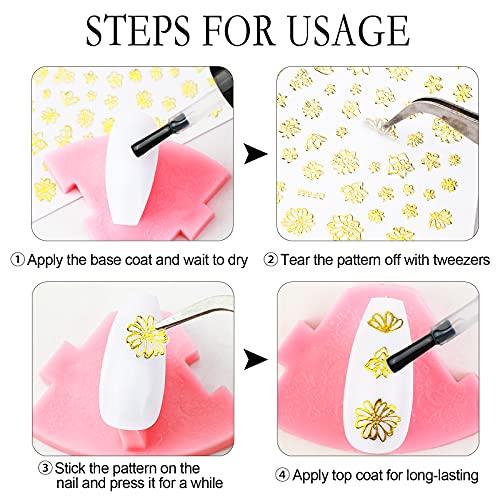 STEPS FOR USAGE

① Apply the base coat and wait to dry

② Tear the pattern off with tweezers

③ Stick the pattern on the nail and press it for a while

④ Apply top coat for long-lasting