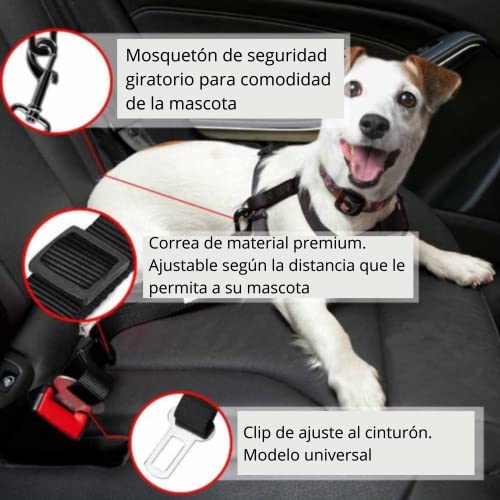 Mosquetón de seguridad giratorio para comodidad de la mascota

Correa de material premium. Ajustable según la distancia que le permita a su mascota

Clip de ajuste al cinturón. Modelo universal