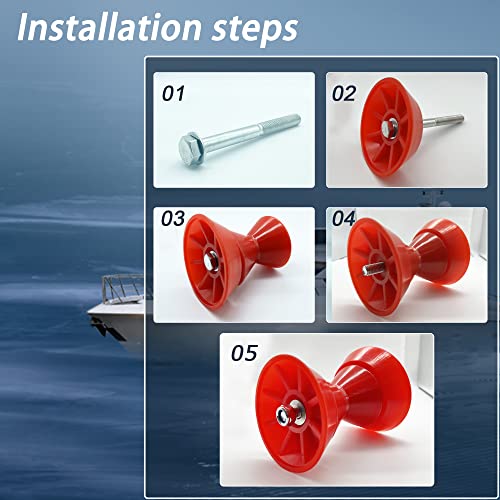 Installation steps

01

02

03

04

05