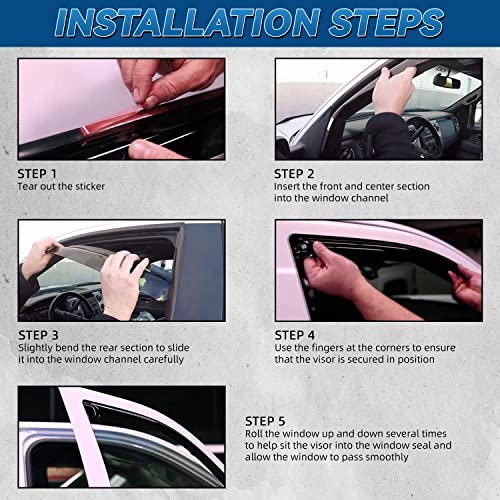 INSTALLATION STEPS

STEP 1
Tear out the sticker

STEP 2
Insert the front and center section into the window channel

STEP 3
Slightly bend the rear section to slide it into the window channel carefully

STEP 4
Use the fingers at the corners to ensure that the visor is secured in position

STEP 5
Roll the window up and down several times to help sit the visor into the window seal and allow the window to pass smoothly