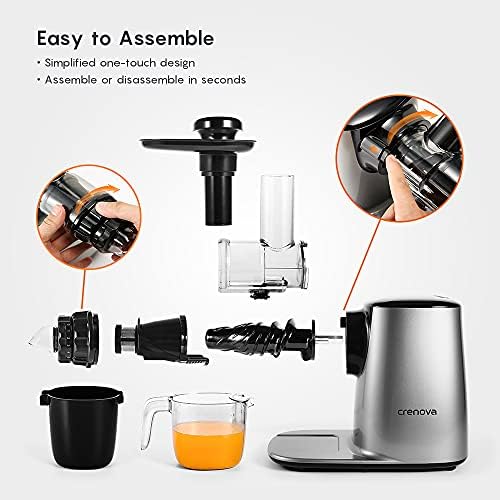 Easy to Assemble

• Simplified one-touch design
• Assemble or disassemble in seconds

crenova